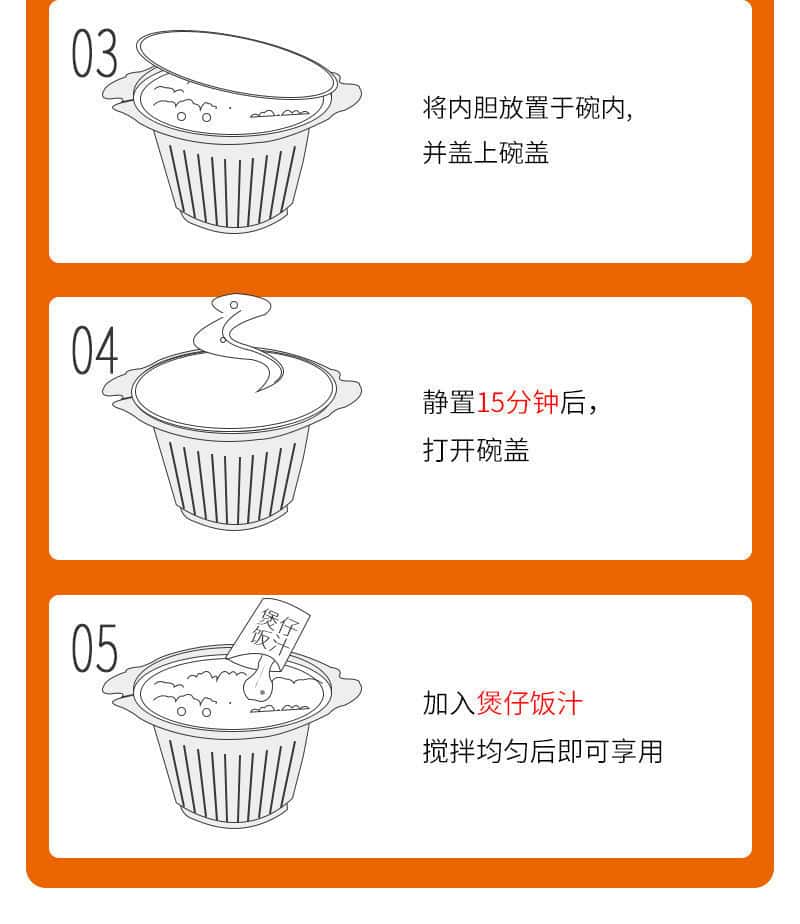 03

将内胆放置于碗内,
并盖上碗盖

04

静置15分钟后,
打开碗盖

05

煲仔饭汁

加入煲仔饭汁
搅拌均匀后即可享用